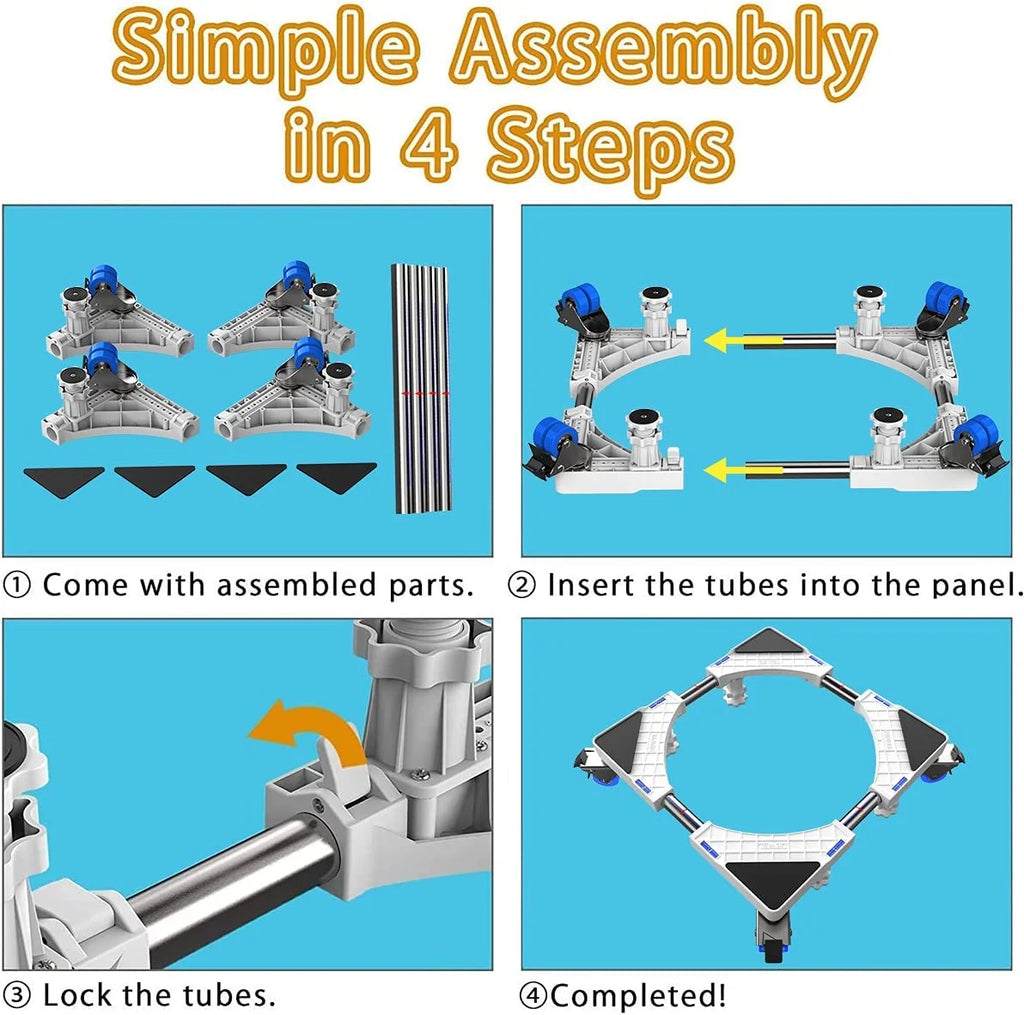 Simple Assembly in 4 Steps

① Come with assembled parts.

② Insert the tubes into the panel.

③ Lock the tubes.

④Completed!